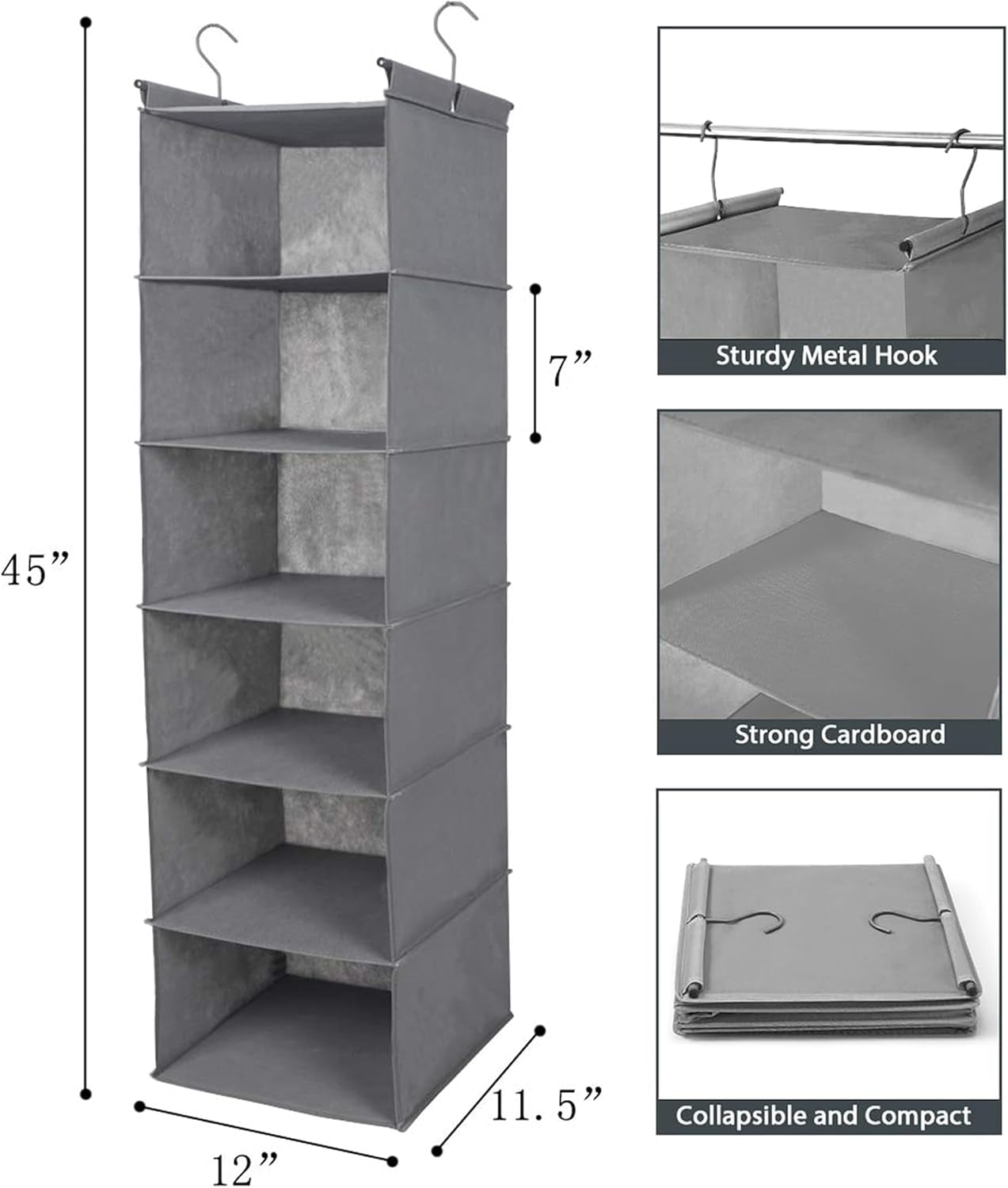 45”

7”

12”

11. 5”

Sturdy Metal Hook

Strong Cardboard

Collapsible and Compact